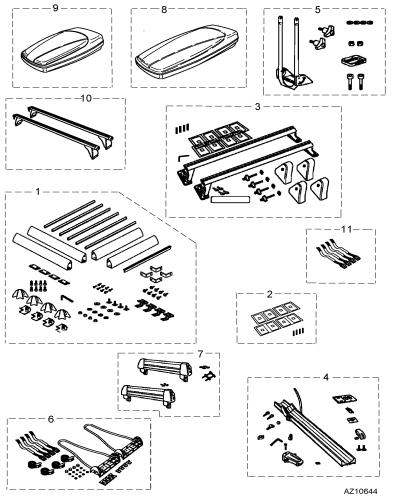 9
8
5
10
3
1
11
2
7
4
6
AZ10644