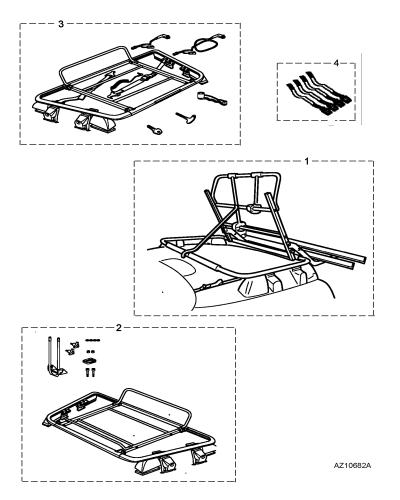 3

4

1

2

AZ10682A