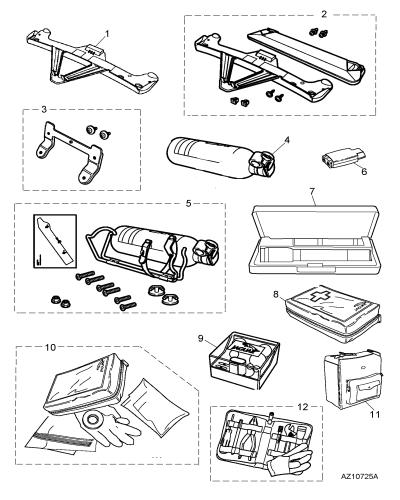 1
2
3
4
6
5
7
8
9
10
11
12
AZ10725A