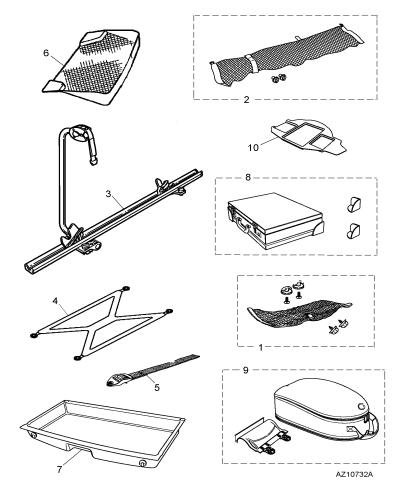 6
2
10
3
8
4
1
5
9
7
AZ10732A