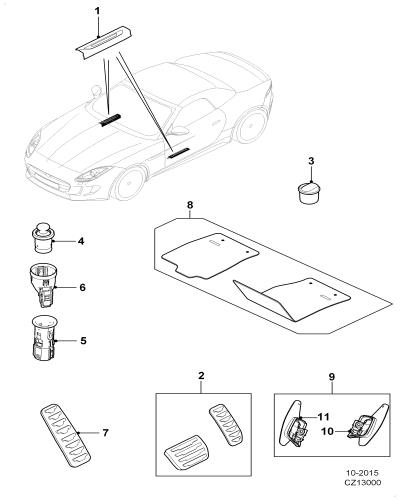 1
3
8
4
6
5
2
9
11
10
7
10-2015
CZ13000