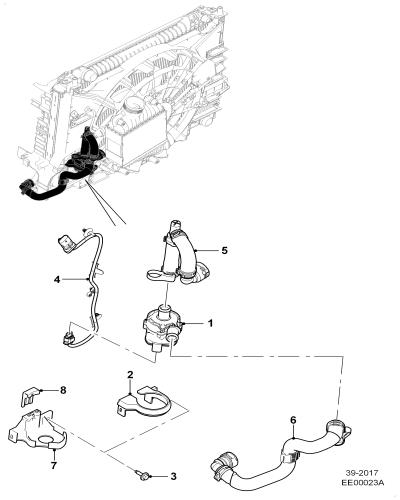 5
4
1
2
8
6
7
3
39-2017
EE00023A