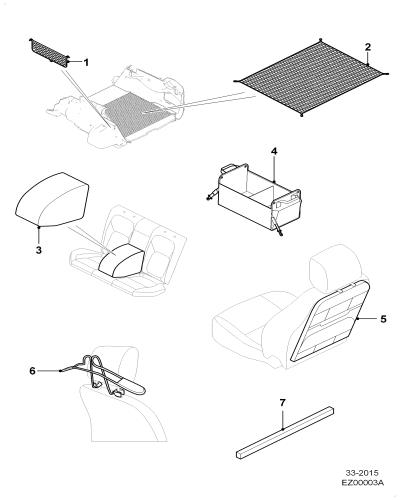 1
2
4
3
5
6
7
33-2015
EZ00003A