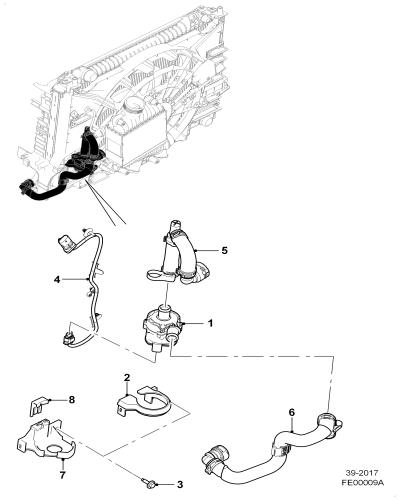 5
4
1
2
8
6
7
3
39-2017
FE00009A