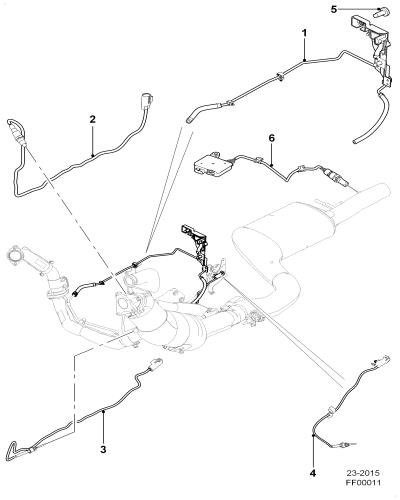 5
1
2
6
3
4
23-2015
FF00011