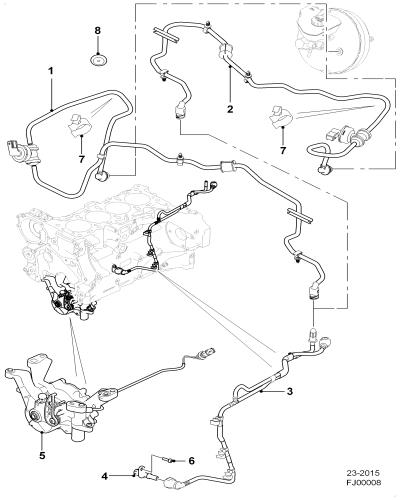 8
1
2
7
7
3
5
6
4
23-2015
FJ00008