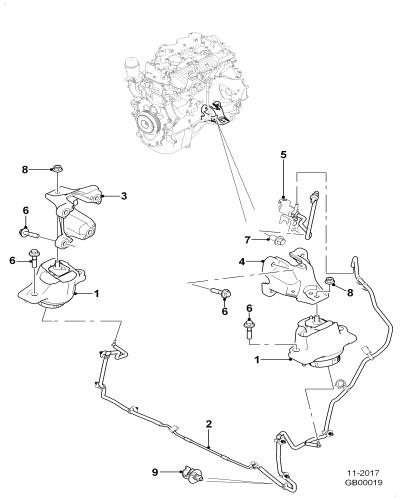 8
3
6
6
1
5
7
4
8
6
6
1
2
9
11-2017
GB00019