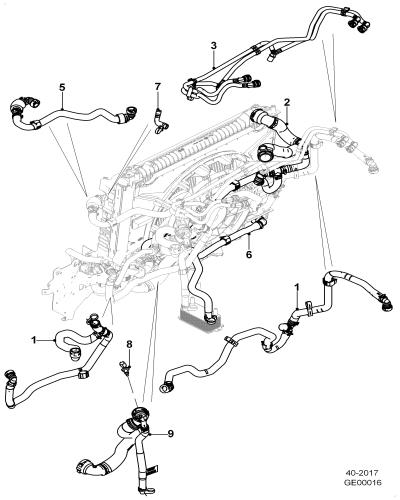 3
5
7
2
6
1
1
8
9
40-2017
GE00016