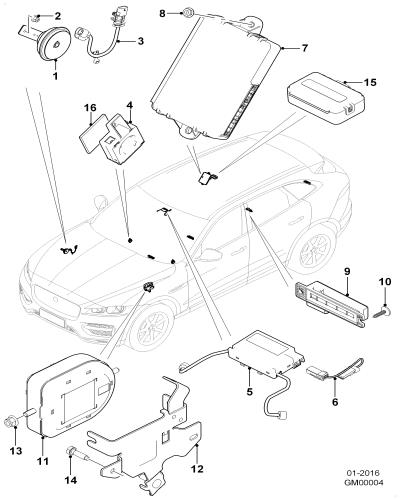 2
3
1
8
7
15
16
4
9
10
5
6
13
11
14
12
01-2016
GM00004