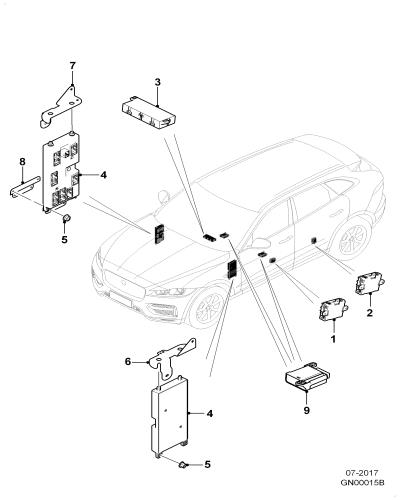 7
3
8
4
5
2
1
6
4
9
5
07-2017
GN00015B