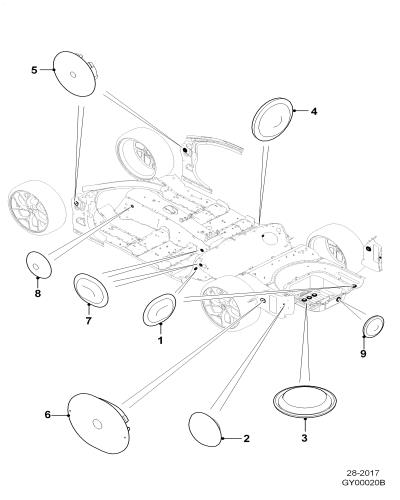 5
4
8
7
1
9
6
2
3
28-2017
GY00020B