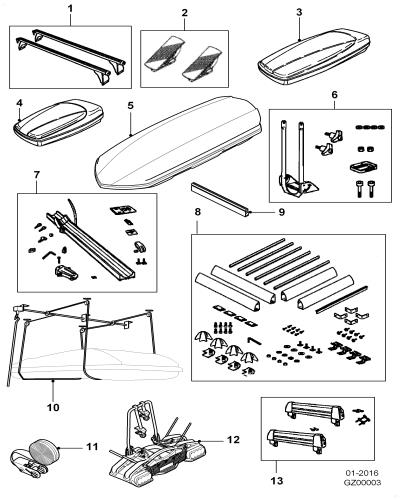 1
2
3
4
5
6
7
8
9
10
11
12
13
01-2016
GZ00003