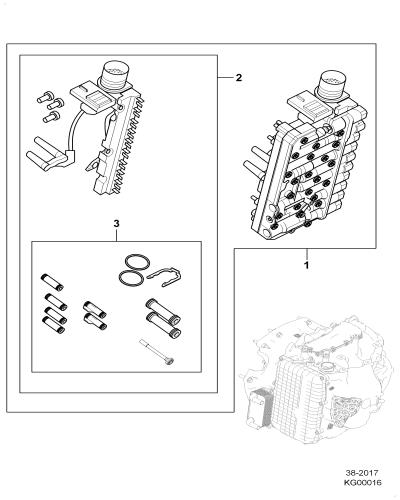 2

3

1

38-2017
KG00016