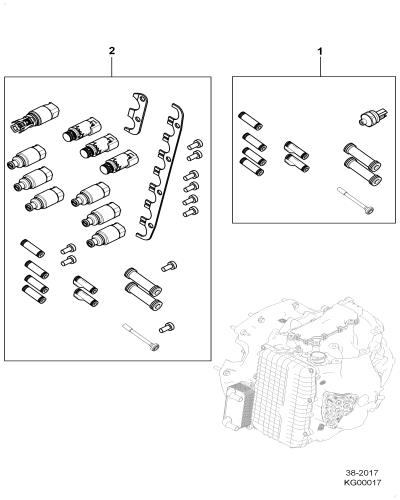 2

1

38-2017
KG00017