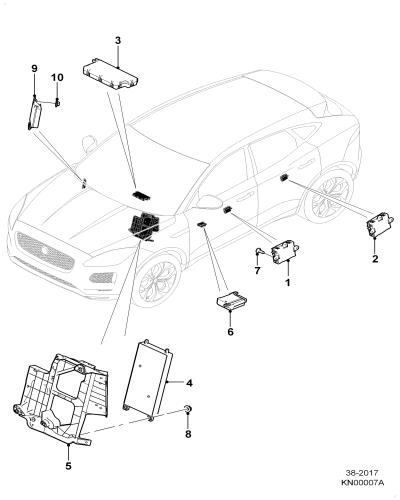 3
9
10
2
7
1
6
4
8
5
38-2017
KN00007A