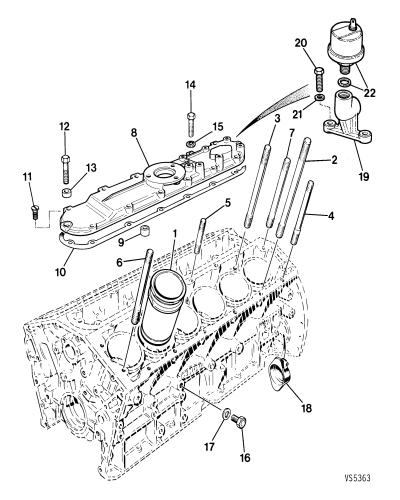 20
22
14
21
3
7
12
15
8
2
13
19
11
5
4
9
1
10
6
18
17
16
VS5363