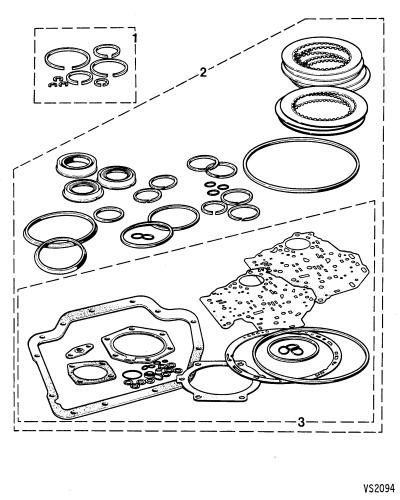 1
2
3
VS2094