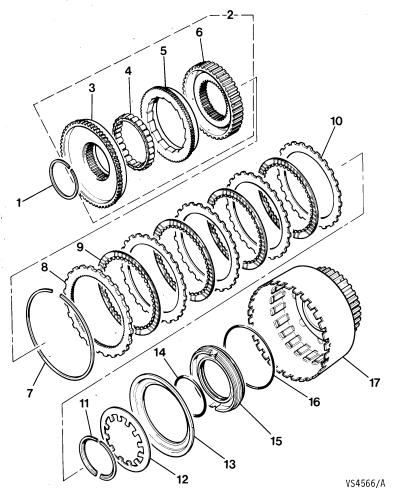 2
6
5
4
3
10
1
9
8
7
14
17
16
11
15
13
12
VS4566/A