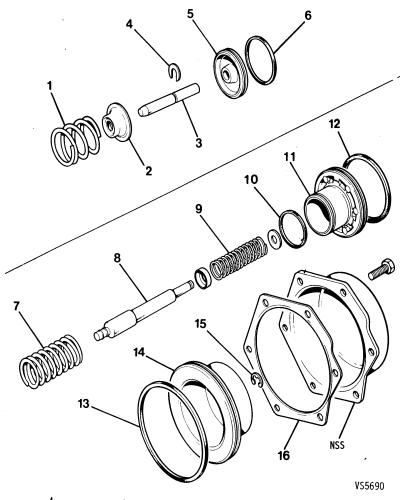 4
5
6
1
3
2
12
11
10
9
8
7
15
14
13
16
NSS
VS5690