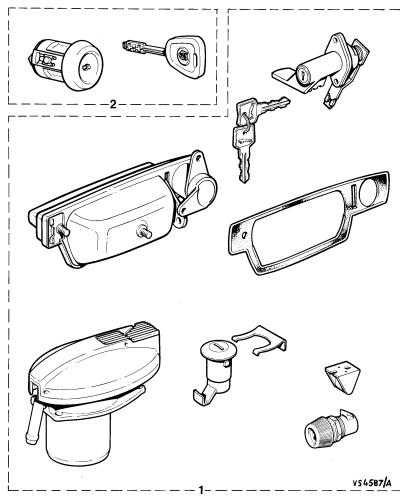 2

VS4587/A

1