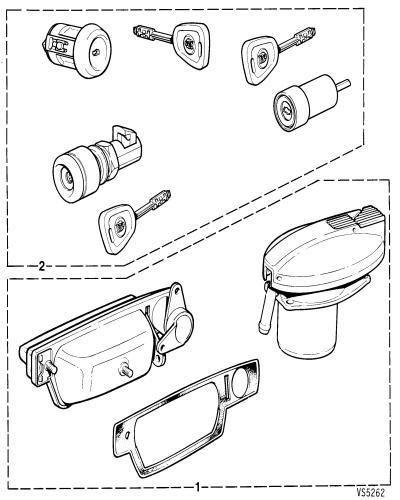 2

1

VS5262