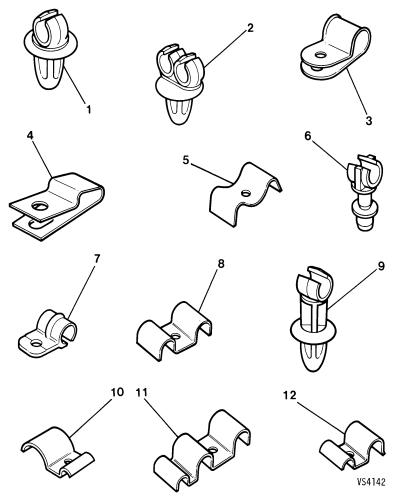 1
2
3
4
5
6
7
8
9
10
11
12
VS4142