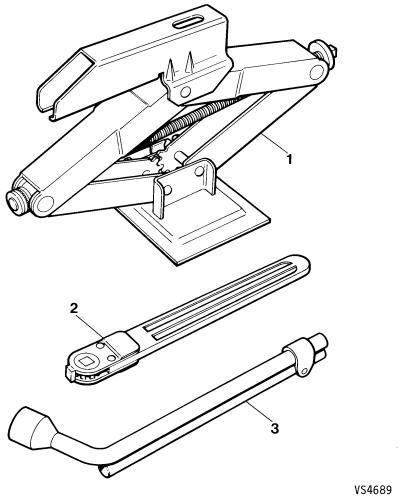 1

2

3

VS4689