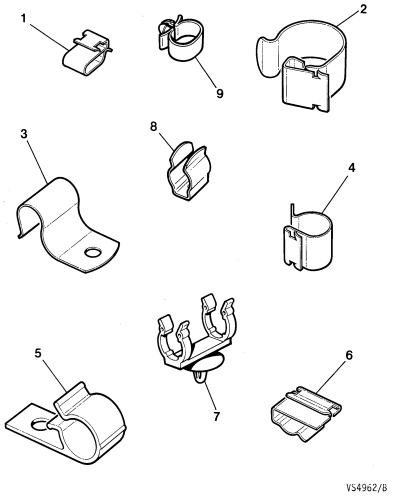 1
9
2
3
8
4
5
7
6
VS4962/B