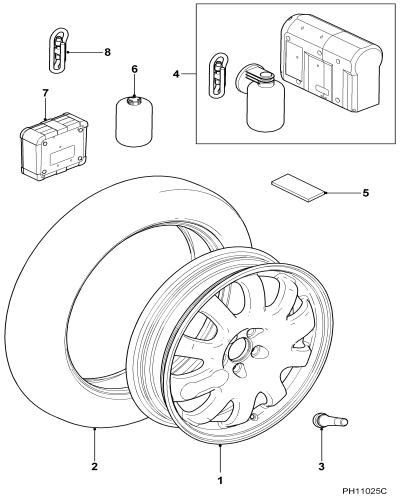 8
6
4
7
5
2
1
3
PH11025C