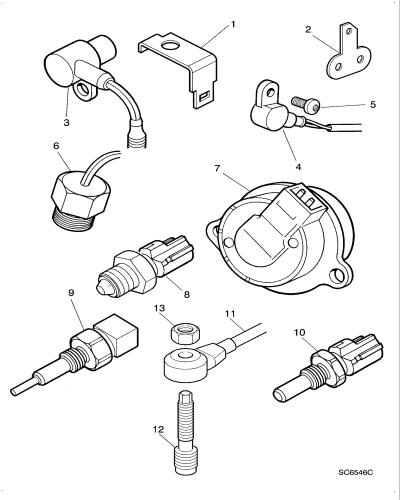 1
2
3
5
4
6
7
8
9
13
11
10
12
SC6546C