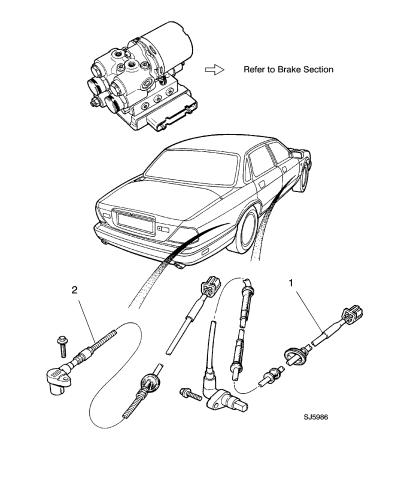 Refer to Brake Section

2

1

SJ5986