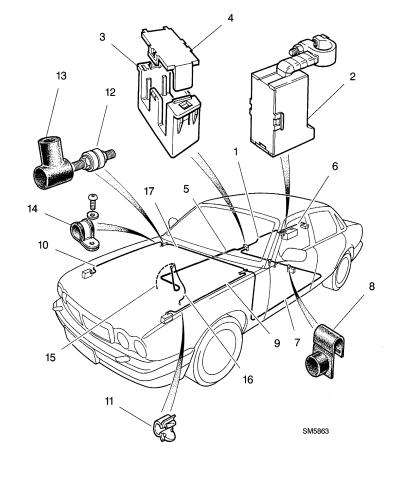 4
3
2
13
12
1
6
17
5
14
10
8
15
9
7
16
11
SM5863