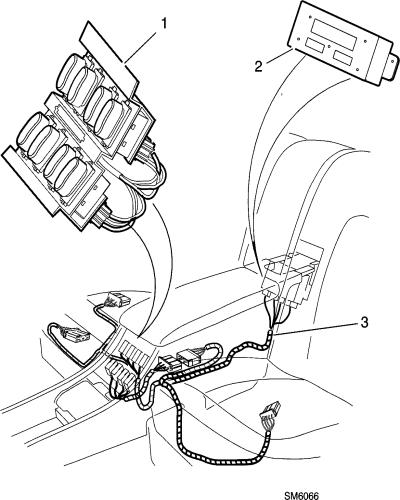 1
2
3
SM6066