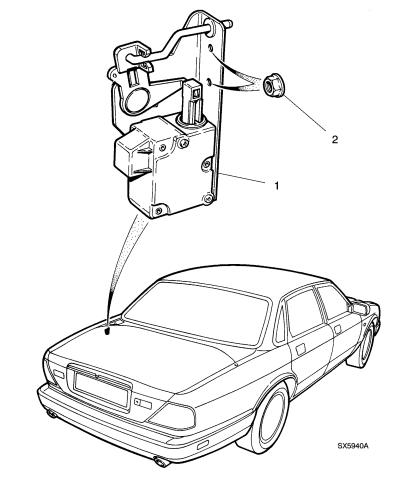 2

1

SX5940A