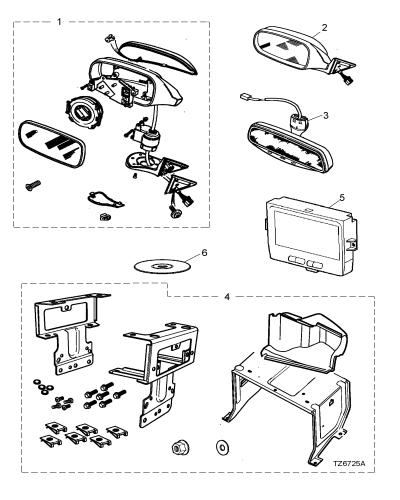 1

2

3

5

6

4

TZ6725A