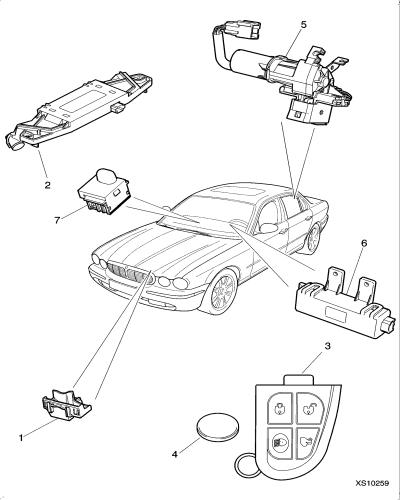 5
2
7
6
3
1
4
XS10259