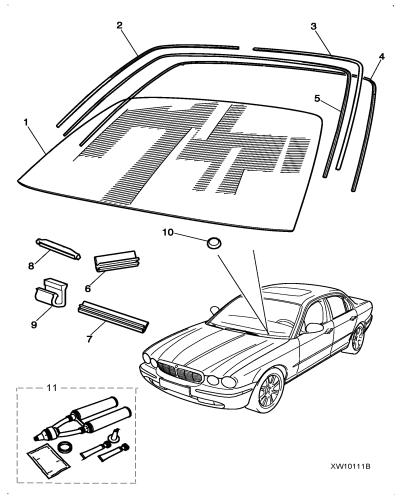 2
3
4
5
1
10
8
6
9
7
11
XW10111B