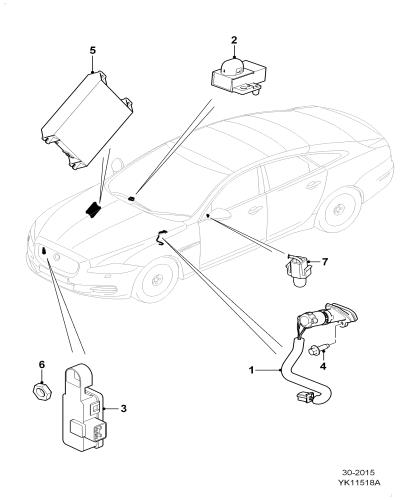 5
2
7
1
4
6
3
30-2015
YK11518A