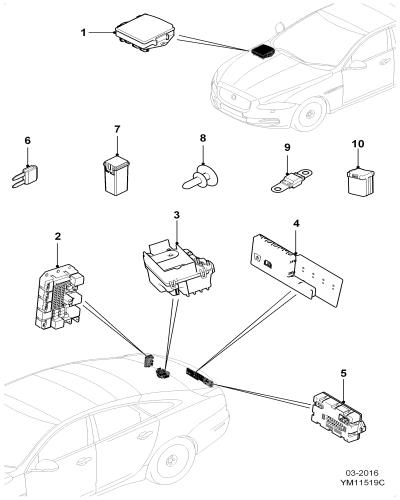 1

6

7

8

9

10

2

3

4

5

03-2016
YM11519C