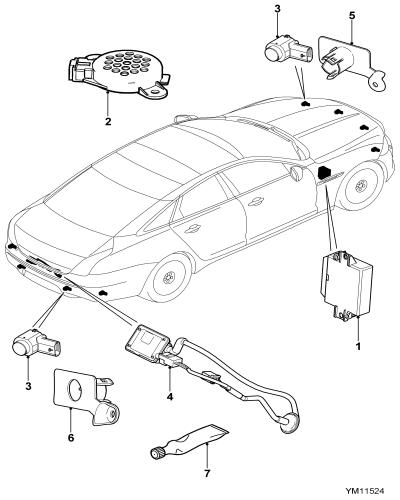 3
5
2
1
3
4
6
7
YM11524