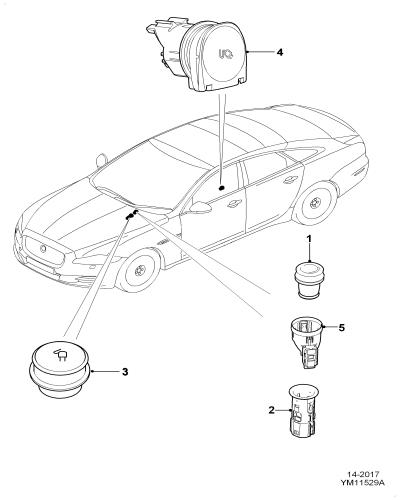 4

1

5

3

2

14-2017
YM11529A