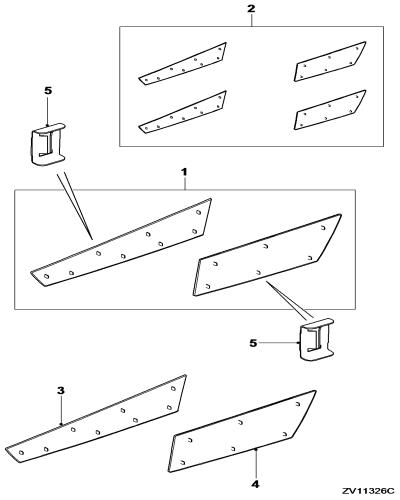 2

5

1

5

3

4

ZV11326C